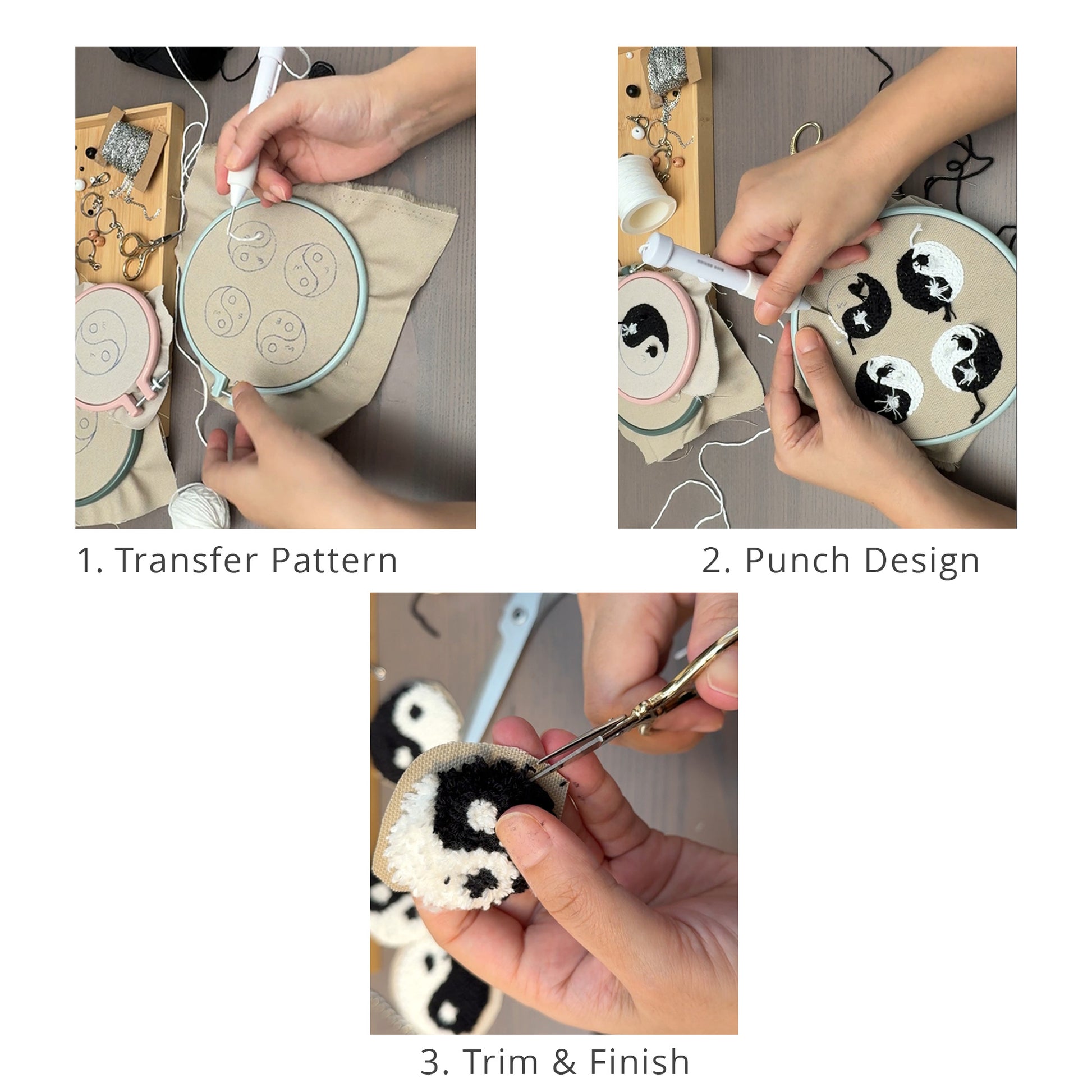 1. Transfer Pattern

2. Punch Design

3. Trim & Finish