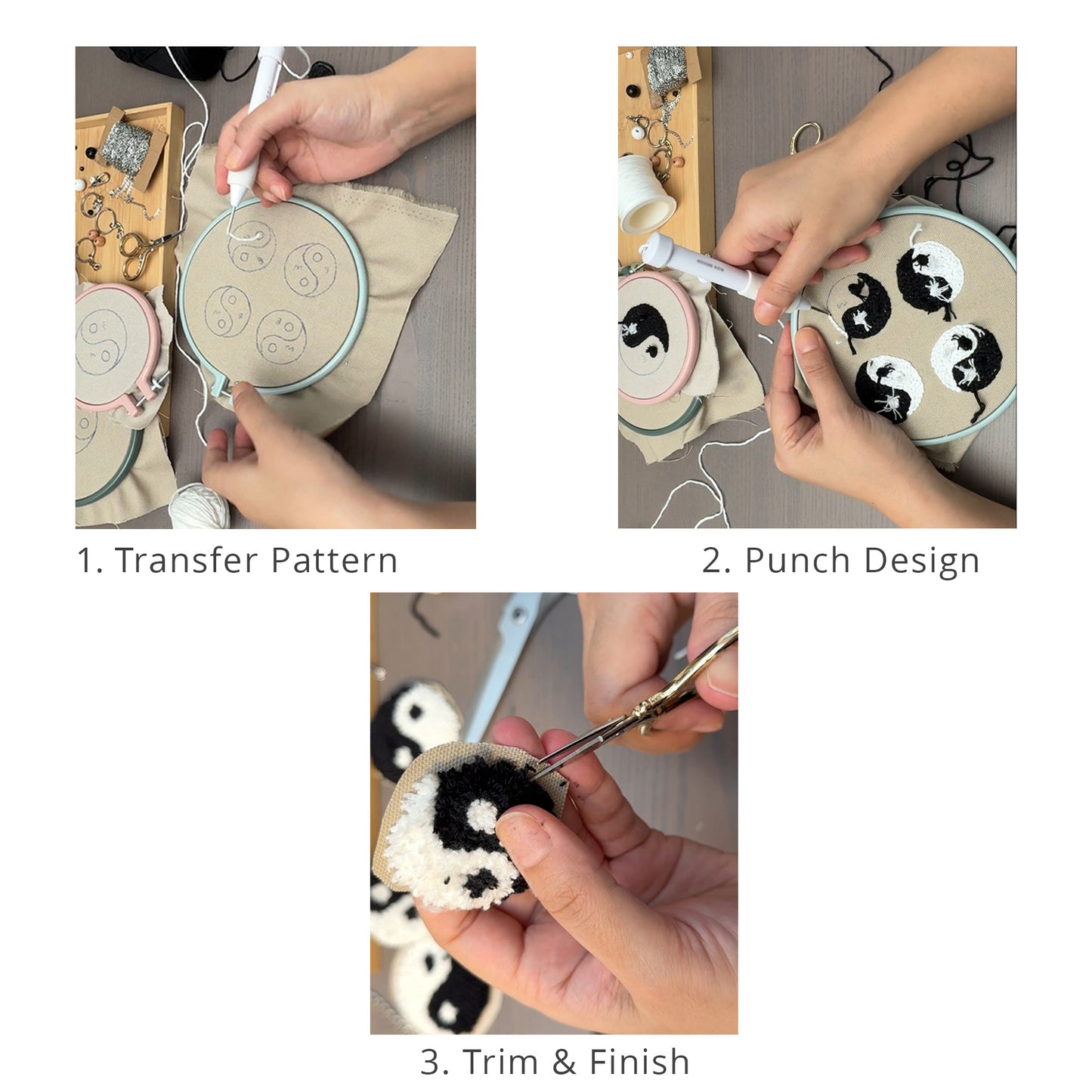 1. Transfer Pattern

2. Punch Design

3. Trim & Finish