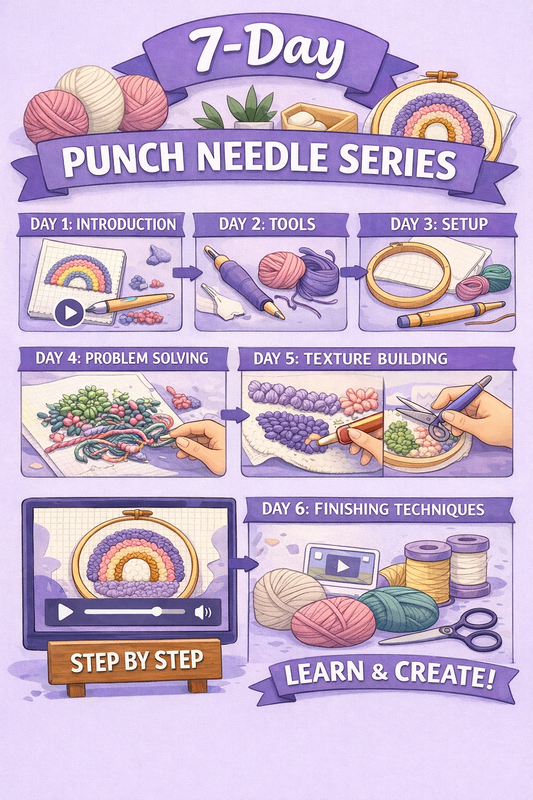 7-Day

PUNCH NEEDLE SERIES

DAY 1: INTRODUCTION

DAY 2: TOOLS

DAY 3: SETUP

DAY 4: PROBLEM SOLVING

DAY 5: TEXTURE BUILDING

DAY 6: FINISHING TECHNIQUES

STEP BY STEP

LEARN & CREATE!