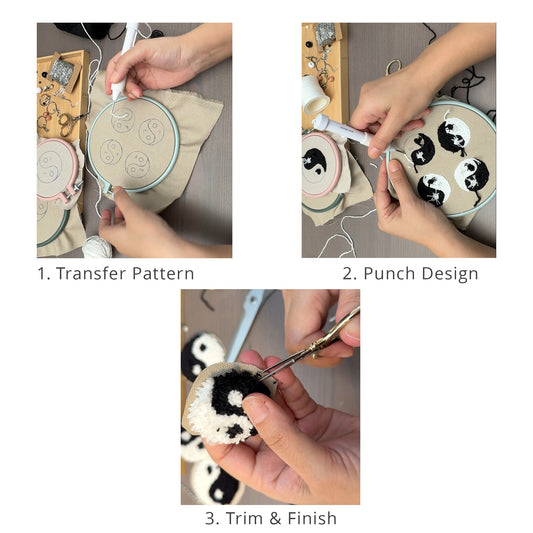 1. Transfer Pattern

2. Punch Design

3. Trim & Finish